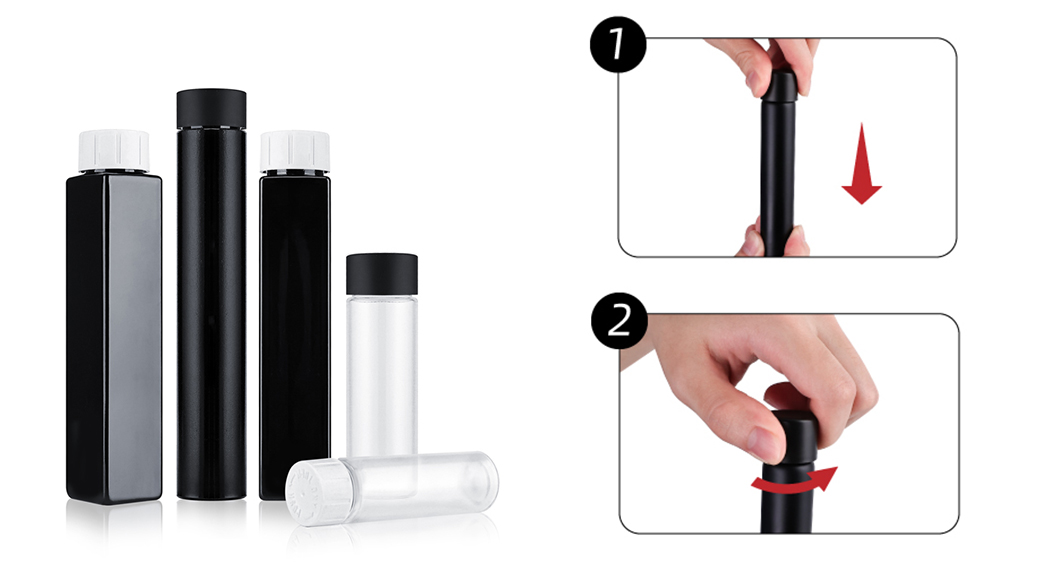 1

2